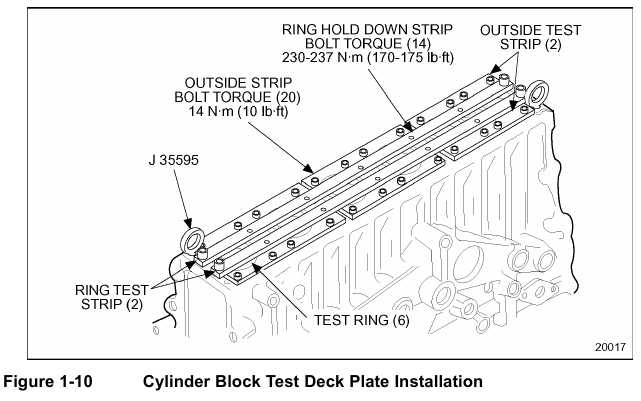 RING HOLD DOWN STRIP BOLT TORQUE (14) 230-237 N·m (170-175 lb·ft)

OUTSIDE TEST STRIP (2)

OUTSIDE STRIP BOLT TORQUE (20) 14 N·m (10 lb·ft)

J 35595

RING TEST STRIP (2)

TEST RING (6)

20017

Figure 1-10 Cylinder Block Test Deck Plate Installation