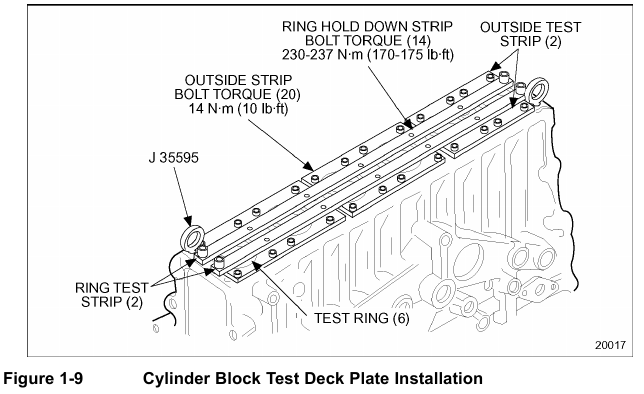 RING HOLD DOWN STRIP BOLT TORQUE (14) 230-237 N·m (170-175 lb·ft)

OUTSIDE TEST STRIP (2)

OUTSIDE STRIP BOLT TORQUE (20) 14 N·m (10 lb·ft)

J 35595

RING TEST STRIP (2)

TEST RING (6)

20017

Figure 1-9 Cylinder Block Test Deck Plate Installation