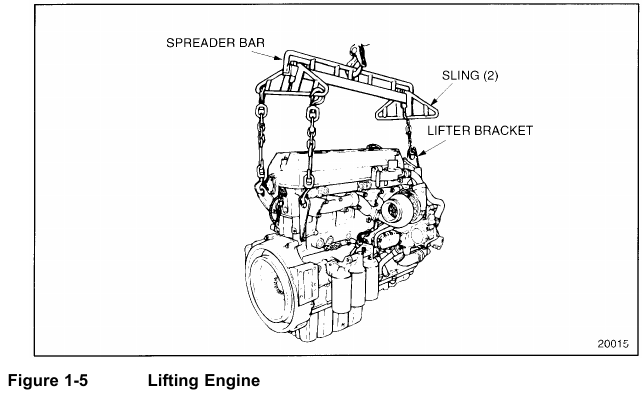 SPREADER BAR

SLING (2)

LIFTER BRACKET

20015

Figure 1-5 Lifting Engine