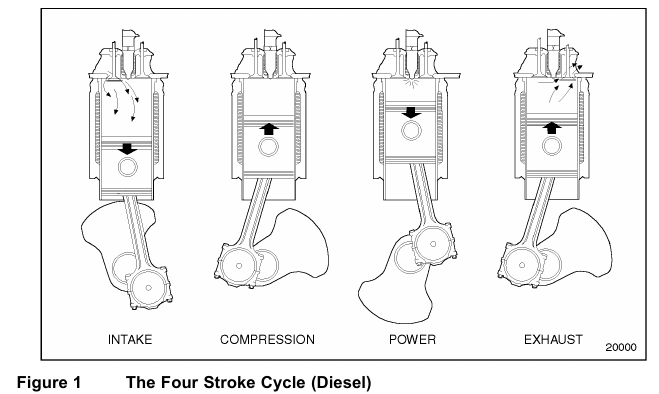 INTAKE

COMPRESSION

POWER

EXHAUST

20000

Figure 1 The Four Stroke Cycle (Diesel)